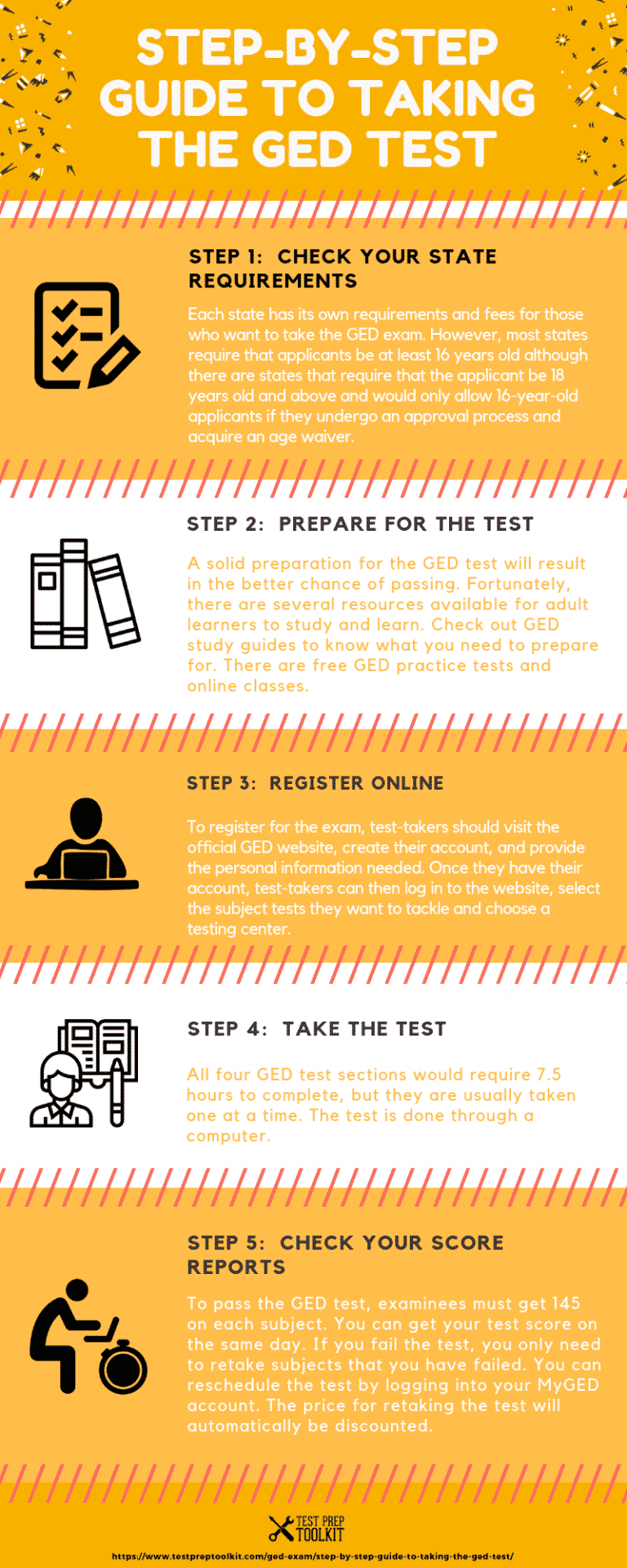 STEP-BY-STEP GUIDE TO TAKING THE GED TEST

STEP 1: CHECK YOUR STATE REQUIREMENTS

Each state has its own requirements and fees for those who want to take the GED exam. However, most states require that applicants be at least 16 years old although there are states that require that the applicant be 18 years old and above and would only allow 16-year-old applicants if they undergo an approval process and acquire an age waiver.

STEP 2: PREPARE FOR THE TEST

A solid preparation for the GED test will result in the better chance of passing. Fortunately, there are several resources available for adult learners to study and learn. Check out GED study guides to know what you need to prepare for. There are free GED practice tests and online classes.

STEP 3: REGISTER ONLINE

To register for the exam, test-takers should visit the official GED website, create their account, and provide the personal information needed. Once they have their account, test-takers can then log in to the website, select the subject tests they want to tackle and choose a testing center.

STEP 4: TAKE THE TEST

All four GED test sections would require 7.5 hours to complete, but they are usually taken one at a time. The test is done through a computer.

STEP 5: CHECK YOUR SCORE REPORTS

To pass the GED test, examinees must get 145 on each subject. You can get your test score on the same day. If you fail the test, you only need to retake subjects that you have failed. You can reschedule the test by logging into your MyGED account. The price for retaking the test will automatically be discounted.

TEST PREP TOOLKIT

https://www.testpreptoolkit.com/ged-exam/step-by-step-guide-to-taking-the-ged-test/