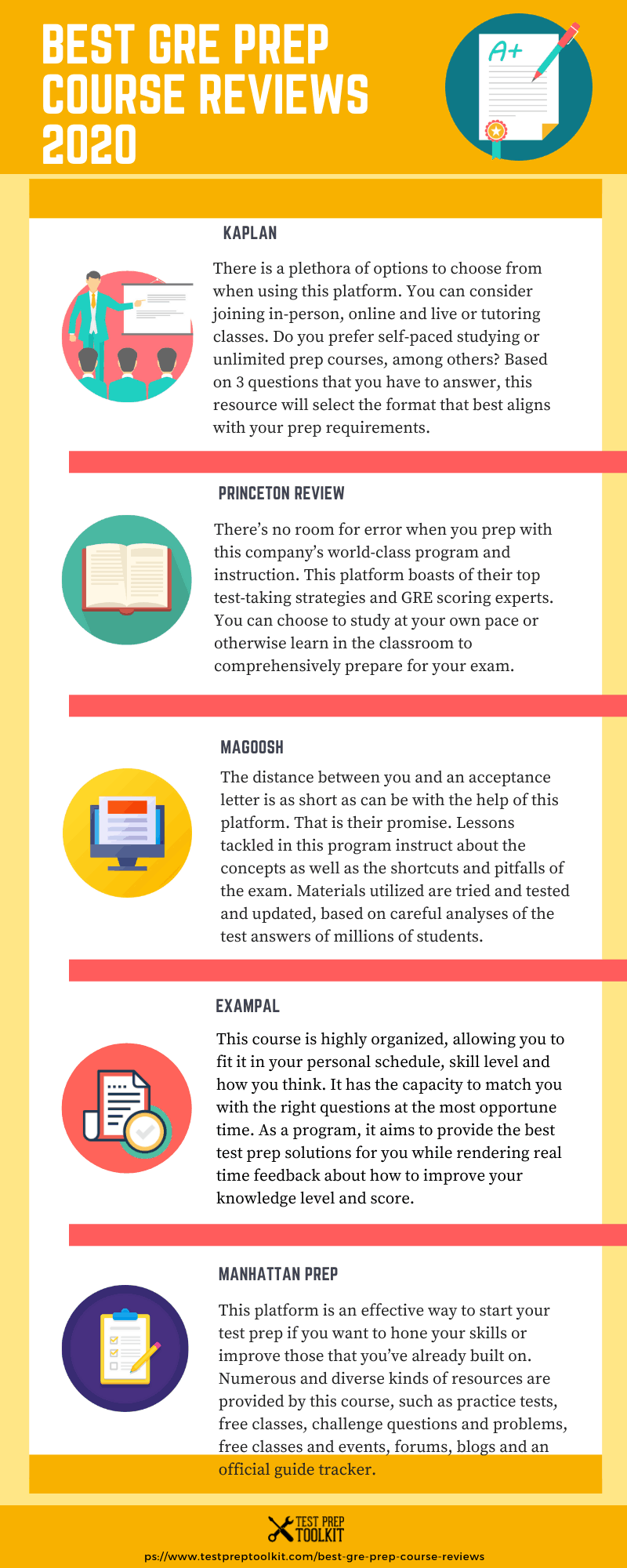 BEST GRE PREP COURSE REVIEWS 2020

A+

KAPLAN

There is a plethora of options to choose from when using this platform. You can consider joining in-person, online and live or tutoring classes. Do you prefer self-paced studying or unlimited prep courses, among others? Based on 3 questions that you have to answer, this resource will select the format that best aligns with your prep requirements.

PRINCETON REVIEW

There's no room for error when you prep with this company's world-class program and instruction. This platform boasts of their top test-taking strategies and GRE scoring experts. You can choose to study at your own pace or otherwise learn in the classroom to comprehensively prepare for your exam.

MAGOOSH

The distance between you and an acceptance letter is as short as can be with the help of this platform. That is their promise. Lessons tackled in this program instruct about the concepts as well as the shortcuts and pitfalls of the exam. Materials utilized are tried and tested and updated, based on careful analyses of the test answers of millions of students.

EXAMPAL

This course is highly organized, allowing you to fit it in your personal schedule, skill level and how you think. It has the capacity to match you with the right questions at the most opportune time. As a program, it aims to provide the best test prep solutions for you while rendering real time feedback about how to improve your knowledge level and score.

MANHATTAN PREP

This platform is an effective way to start your test prep if you want to hone your skills or improve those that you've already built on. Numerous and diverse kinds of resources are provided by this course, such as practice tests, free classes, challenge questions and problems, free classes and events, forums, blogs and an official guide tracker.

TEST PREP TOOLKIT

ps://www.testpreptoolkit.com/best-gre-prep-course-reviews