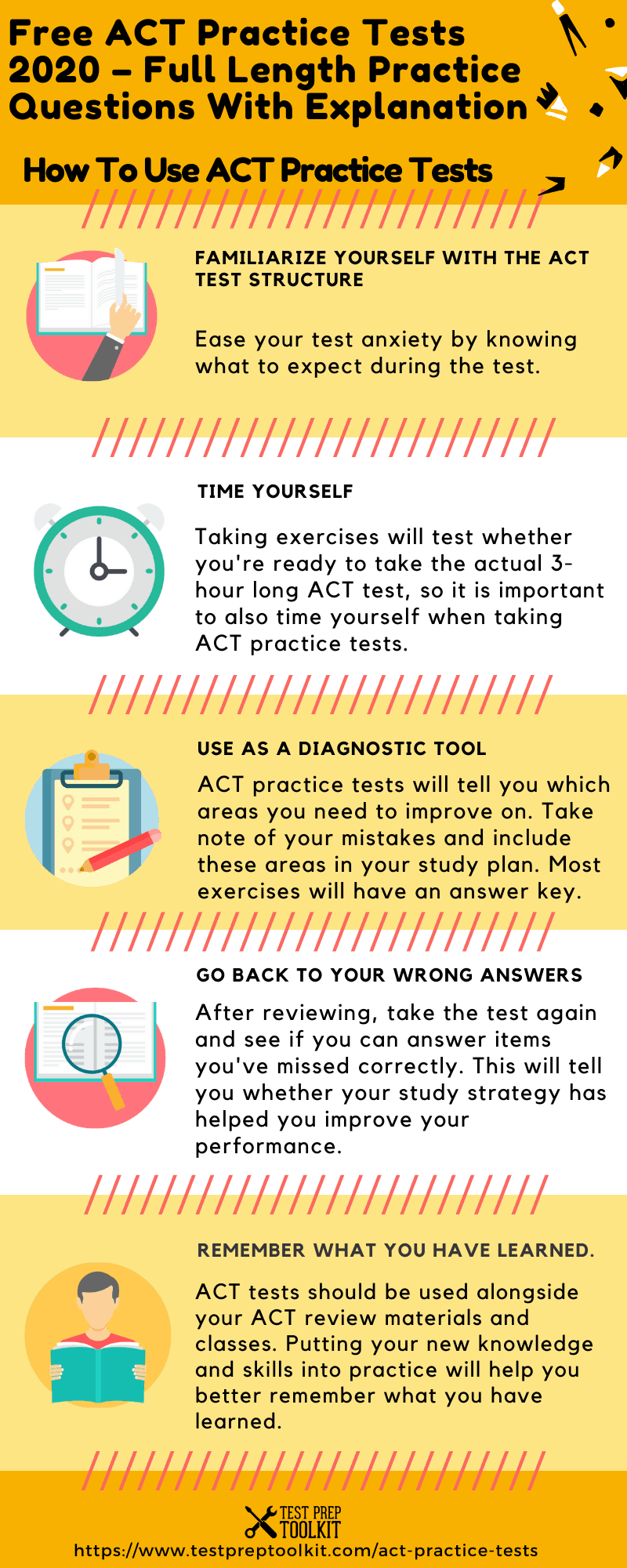 Free ACT Practice Tests 2020 – Full Length Practice Questions With Explanation

How To Use ACT Practice Tests

FAMILIARIZE YOURSELF WITH THE ACT TEST STRUCTURE

Ease your test anxiety by knowing what to expect during the test.

TIME YOURSELF

Taking exercises will test whether you're ready to take the actual 3-hour long ACT test, so it is important to also time yourself when taking ACT practice tests.

USE AS A DIAGNOSTIC TOOL

ACT practice tests will tell you which areas you need to improve on. Take note of your mistakes and include these areas in your study plan. Most exercises will have an answer key.

GO BACK TO YOUR WRONG ANSWERS

After reviewing, take the test again and see if you can answer items you've missed correctly. This will tell you whether your study strategy has helped you improve your performance.

REMEMBER WHAT YOU HAVE LEARNED.

ACT tests should be used alongside your ACT review materials and classes. Putting your new knowledge and skills into practice will help you better remember what you have learned.

TEST PREP TOOLKIT

https://www.testpreptoolkit.com/act-practice-tests